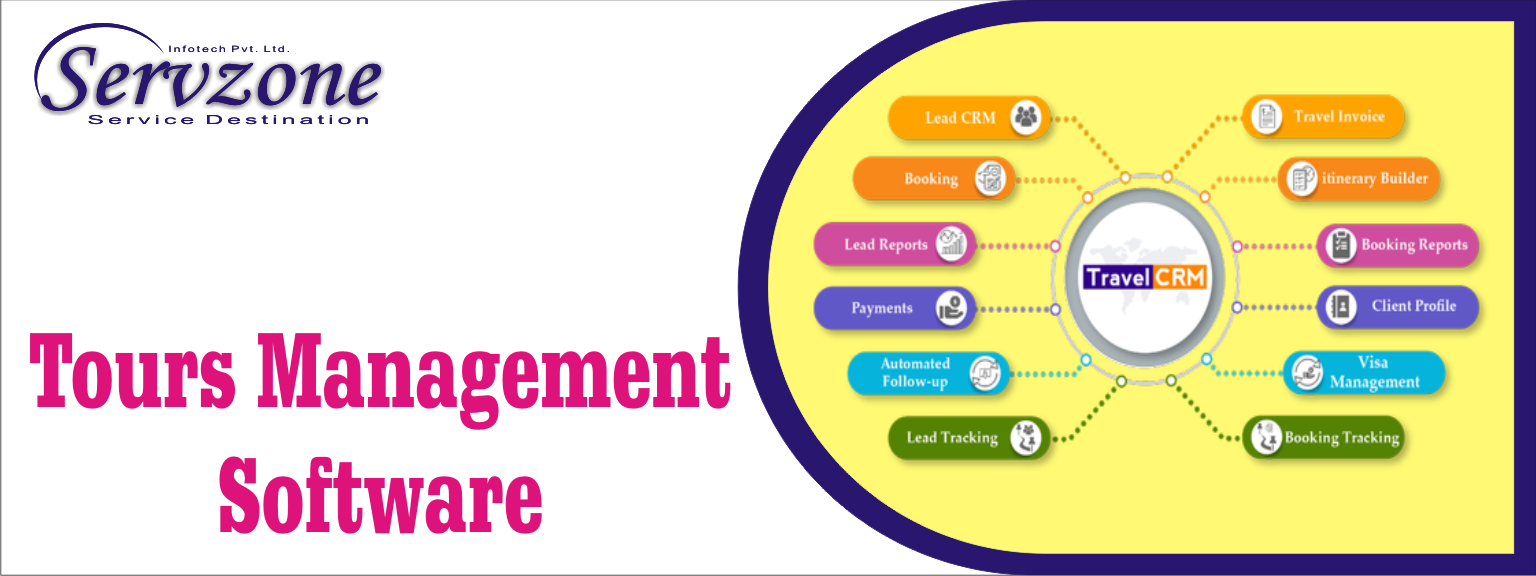 Infotech Pvt. Ltd.
Servzone
Service Destination

Tours Management Software

Lead CRM
Booking
Lead Reports
Payments
Automated Follow-up
Lead Tracking

Travel CRM

Travel Invoice
itinerary Builder
Booking Reports
Client Profile
Visa Management
Booking Tracking